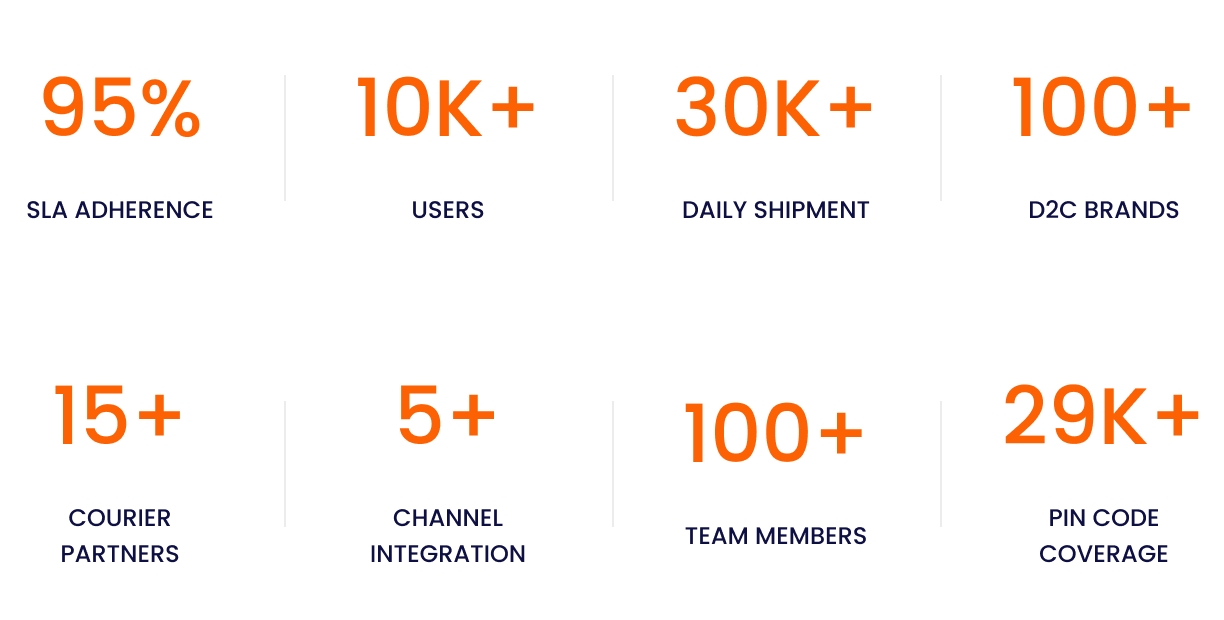 95%

SLA ADHERENCE

10K+

USERS

30K+

DAILY SHIPMENT

100+

D2C BRANDS

15+

COURIER PARTNERS

5+

CHANNEL INTEGRATION

100+

TEAM MEMBERS

29K+

PIN CODE COVERAGE